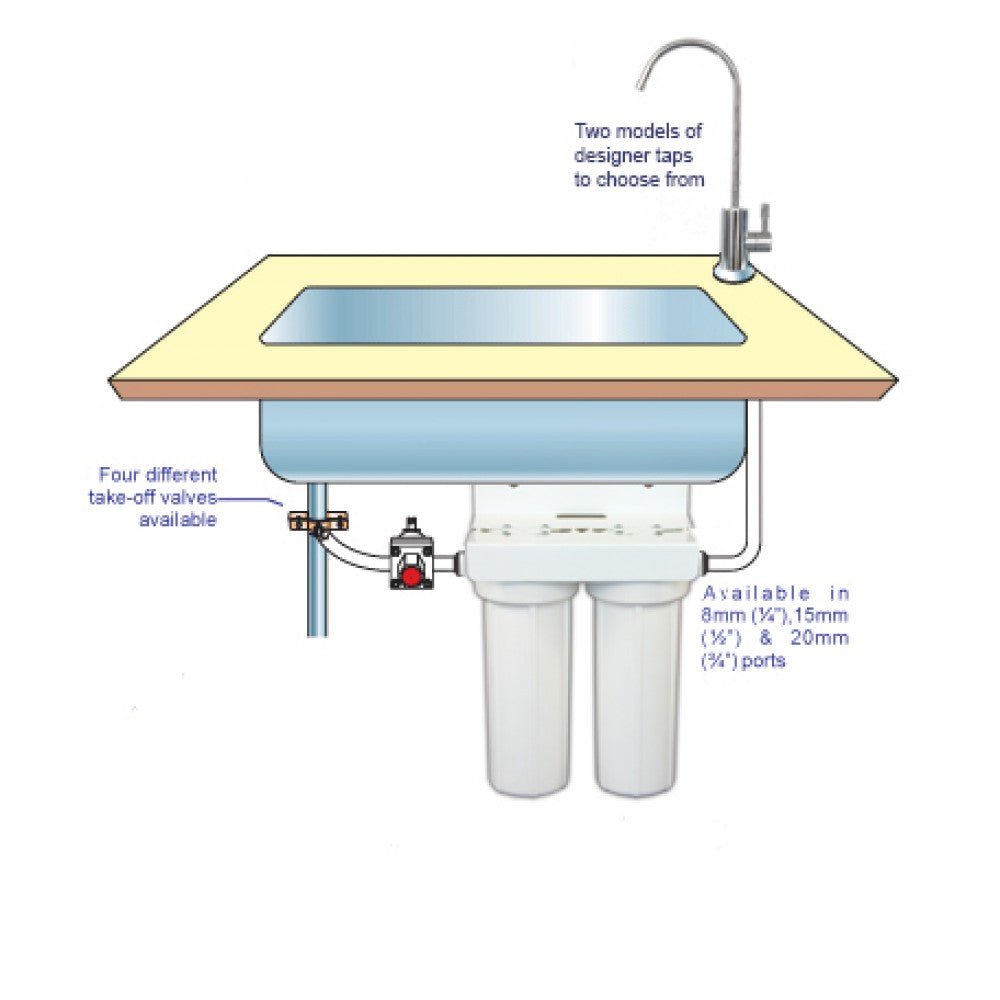 Two models of designer taps to choose from

Four different take-off valves available

Available in 8mm (¼"),15mm (½") & 20mm (¾") ports